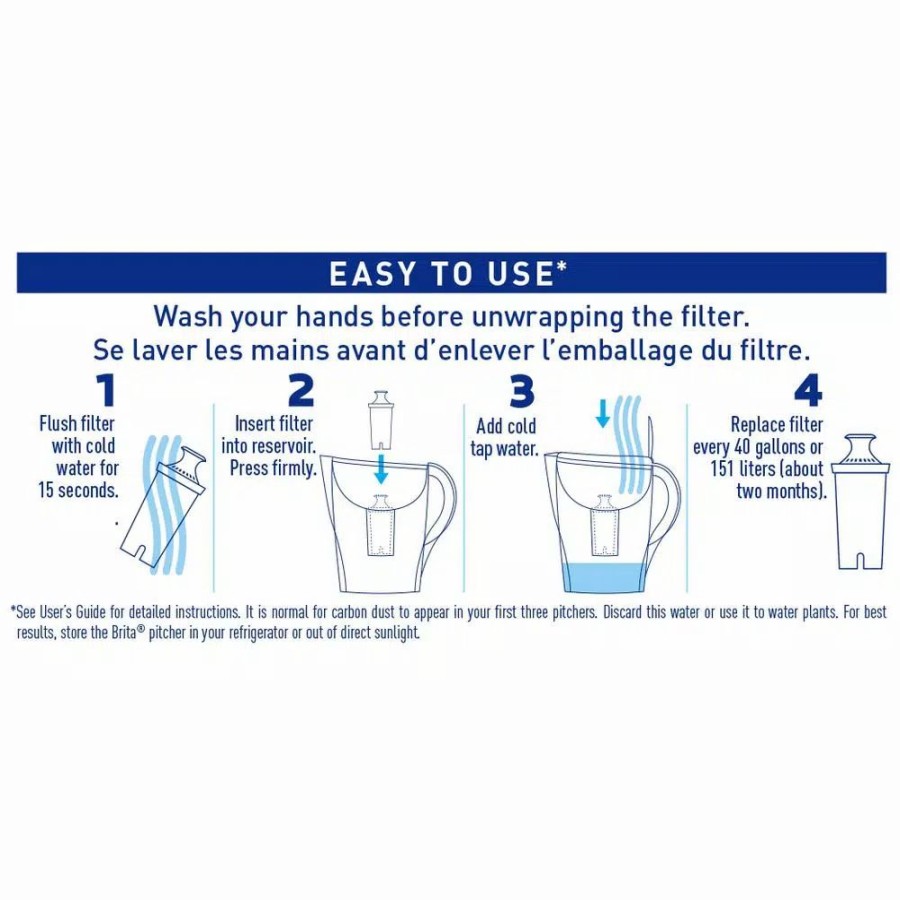 EASY TO USE*

Wash your hands before unwrapping the filter.
Se laver les mains avant d'enlever l'emballage du filtre.

1
Flush filter with cold water for 15 seconds.

2
Insert filter into reservoir. Press firmly.

3
Add cold tap water.

4
Replace filter every 40 gallons or 151 liters (about two months).

*See User's Guide for detailed instructions. It is normal for carbon dust to appear in your first three pitchers. Discard this water or use it to water plants. For best results, store the Brita® pitcher in your refrigerator or out of direct sunlight.