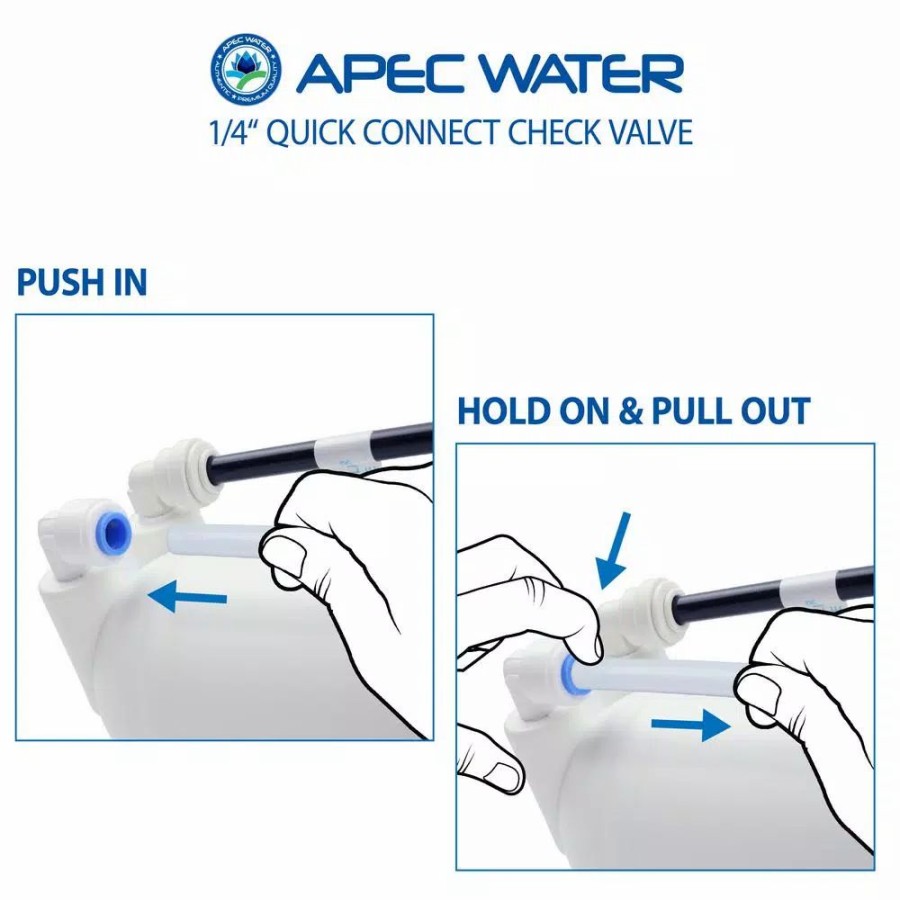 APEC WATER AUTHENTIC PREMIUM QUALITY

APEC WATER

1/4" QUICK CONNECT CHECK VALVE

PUSH IN

HOLD ON & PULL OUT